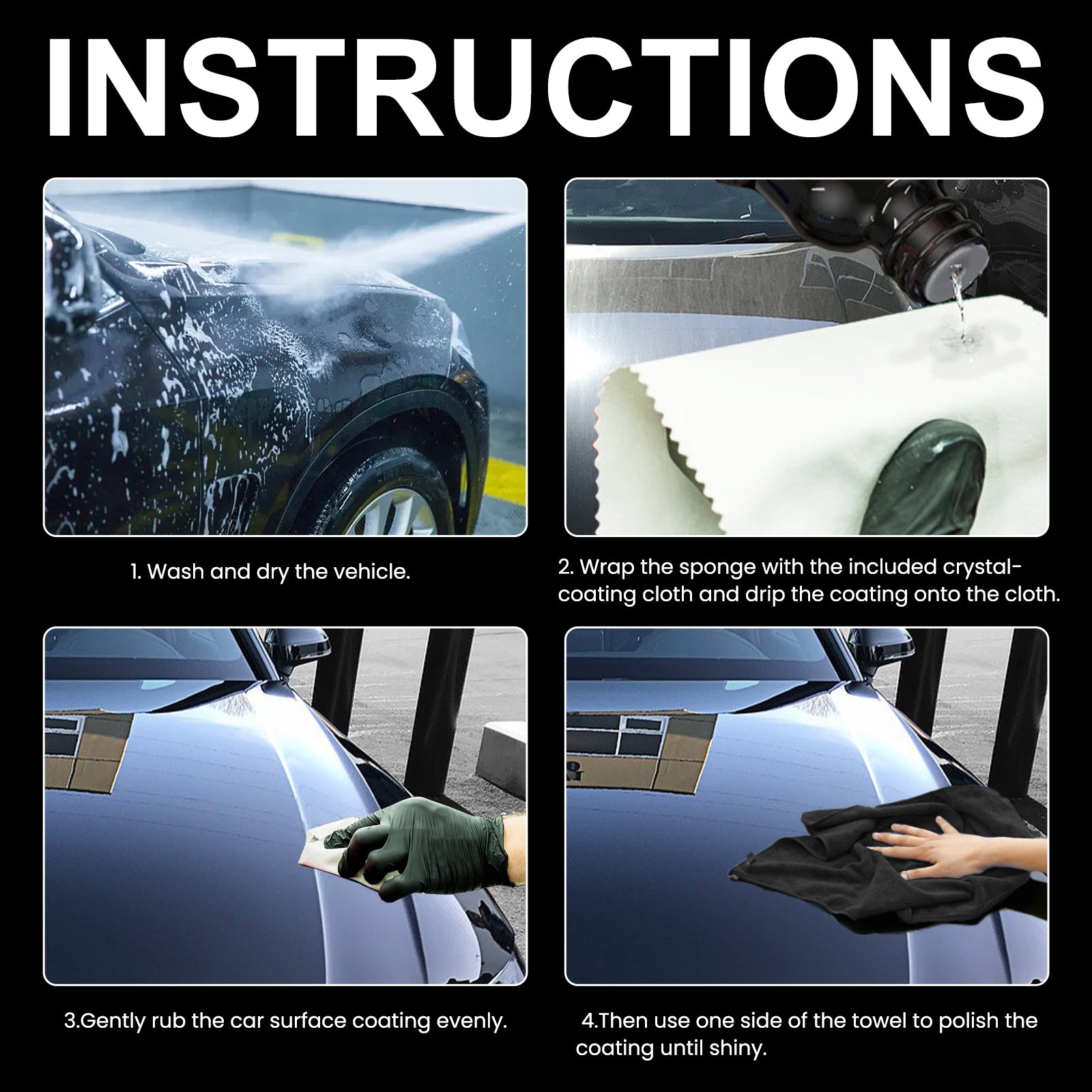 INSTRUCTIONS

1. Wash and dry the vehicle.

2. Wrap the sponge with the included crystal-coating cloth and drip the coating onto the cloth.

3.Gently rub the car surface coating evenly.

4.Then use one side of the towel to polish the coating until shiny.