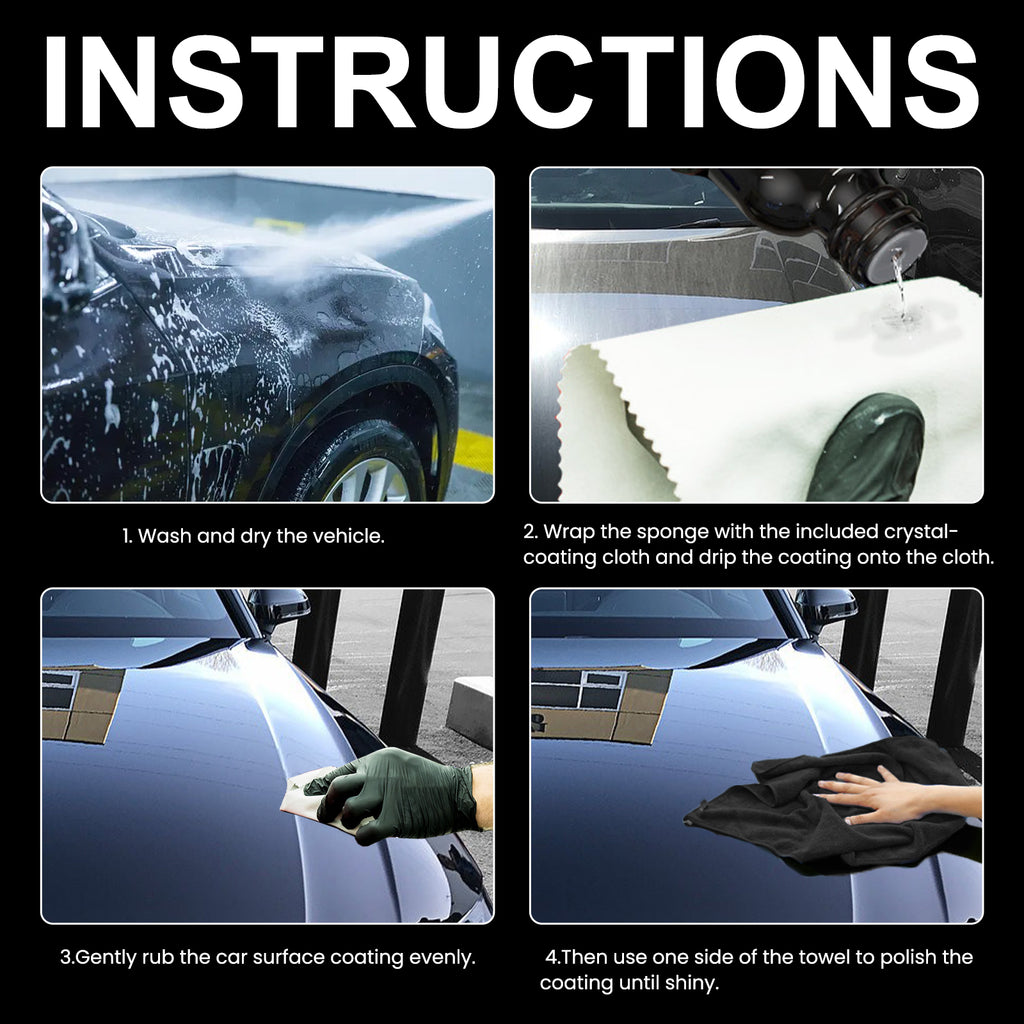 INSTRUCTIONS

1. Wash and dry the vehicle.

2. Wrap the sponge with the included crystal-coating cloth and drip the coating onto the cloth.

3.Gently rub the car surface coating evenly.

4.Then use one side of the towel to polish the coating until shiny.