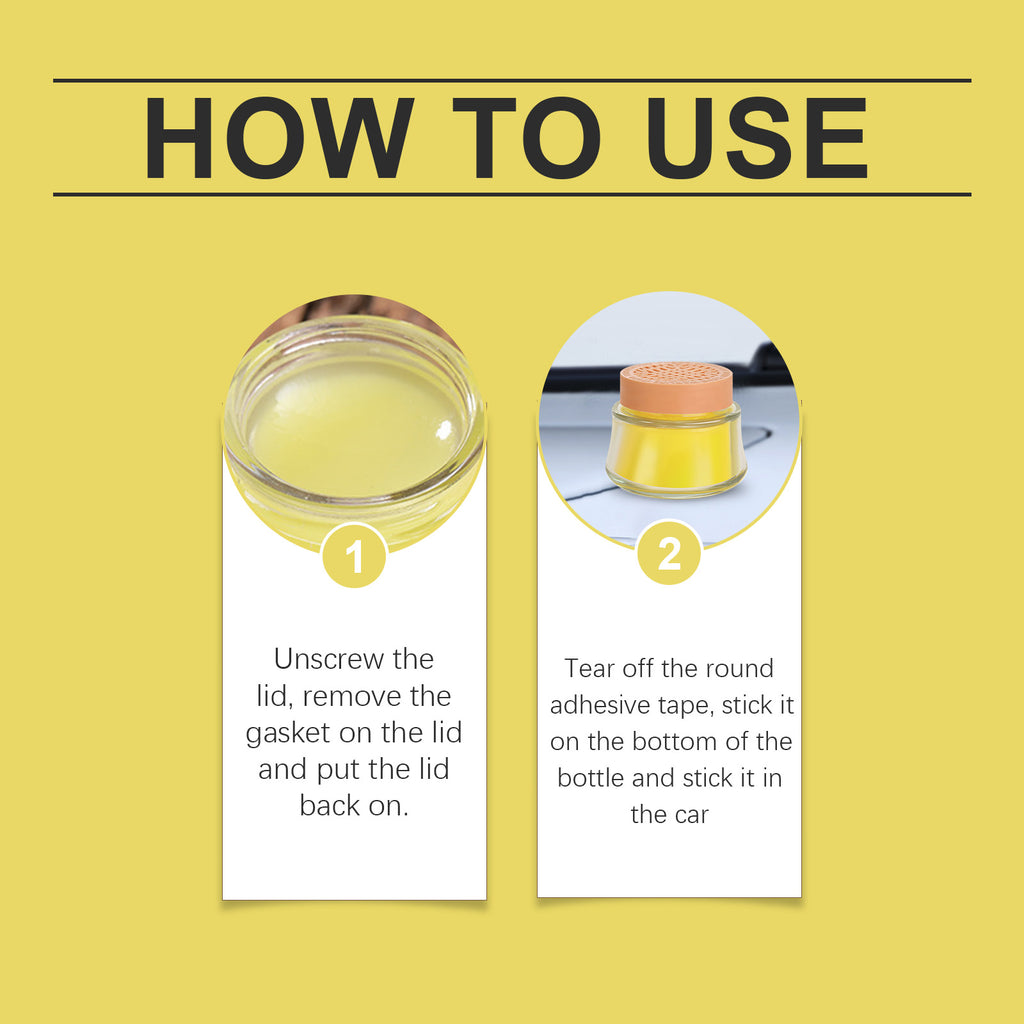 HOW TO USE

1

Unscrew the lid, remove the gasket on the lid and put the lid back on.

2

Tear off the round adhesive tape, stick it on the bottom of the bottle and stick it in the car