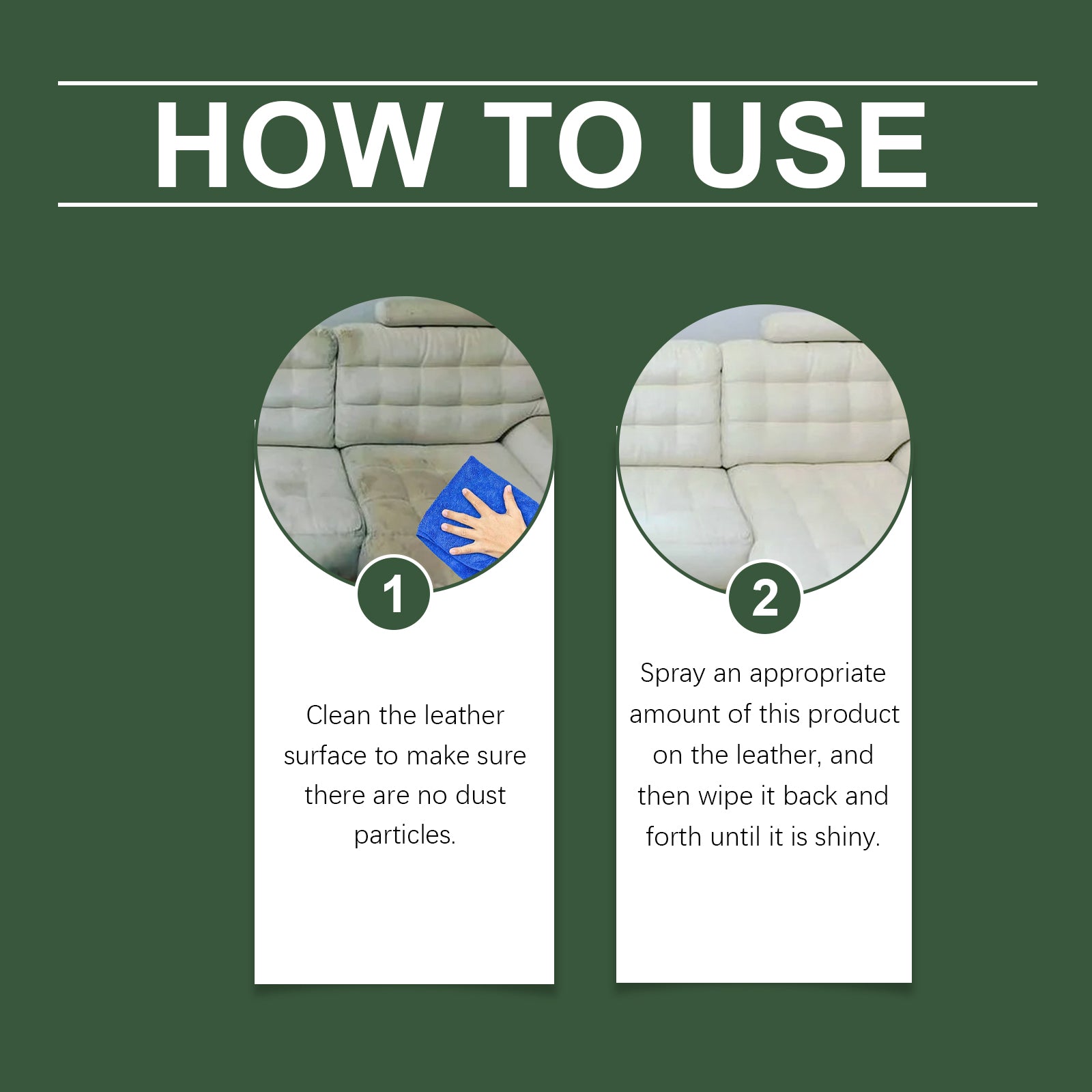 HOW TO USE

1

Clean the leather surface to make sure there are no dust particles.

2

Spray an appropriate amount of this product on the leather, and then wipe it back and forth until it is shiny.