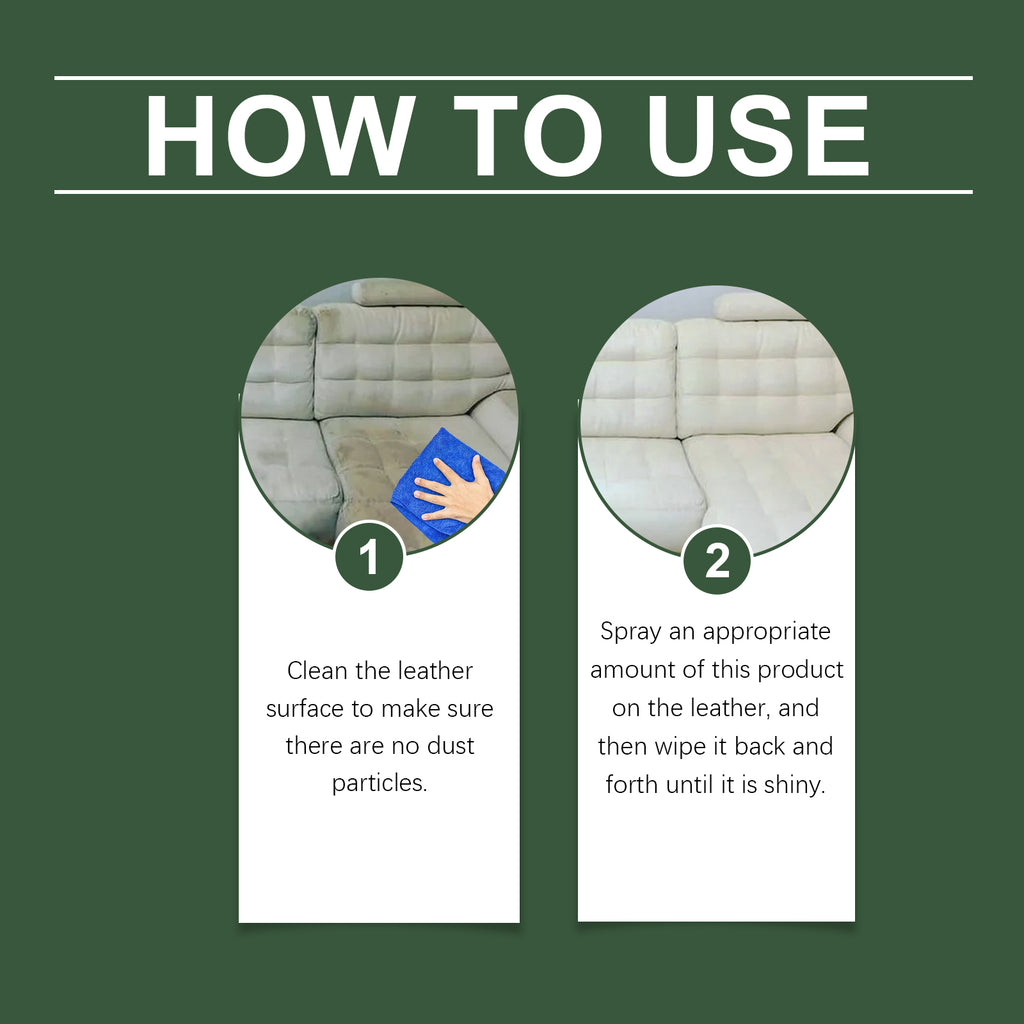 HOW TO USE

1

Clean the leather surface to make sure there are no dust particles.

2

Spray an appropriate amount of this product on the leather, and then wipe it back and forth until it is shiny.