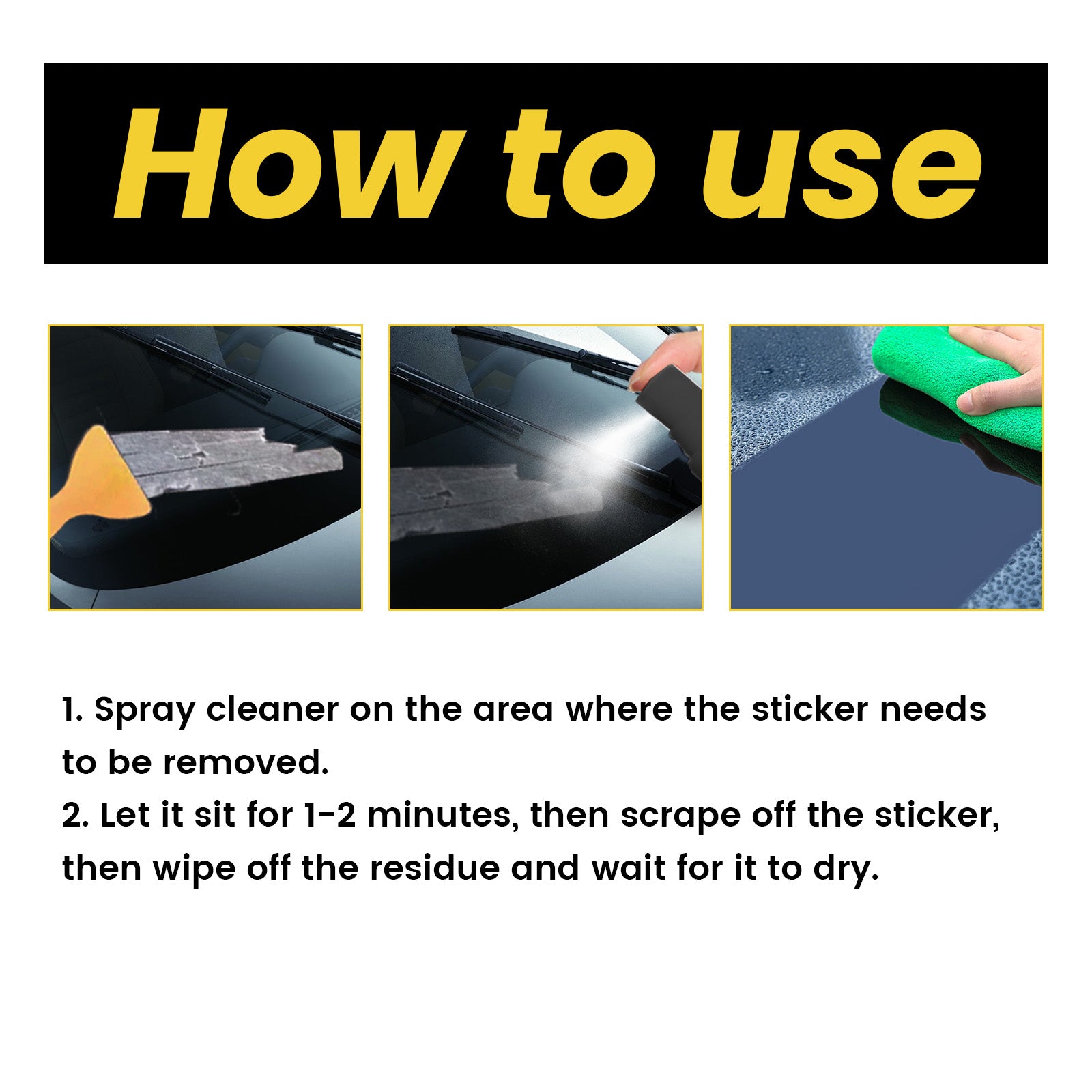 How to use

1. Spray cleaner on the area where the sticker needs to be removed.
2. Let it sit for 1-2 minutes, then scrape off the sticker, then wipe off the residue and wait for it to dry.