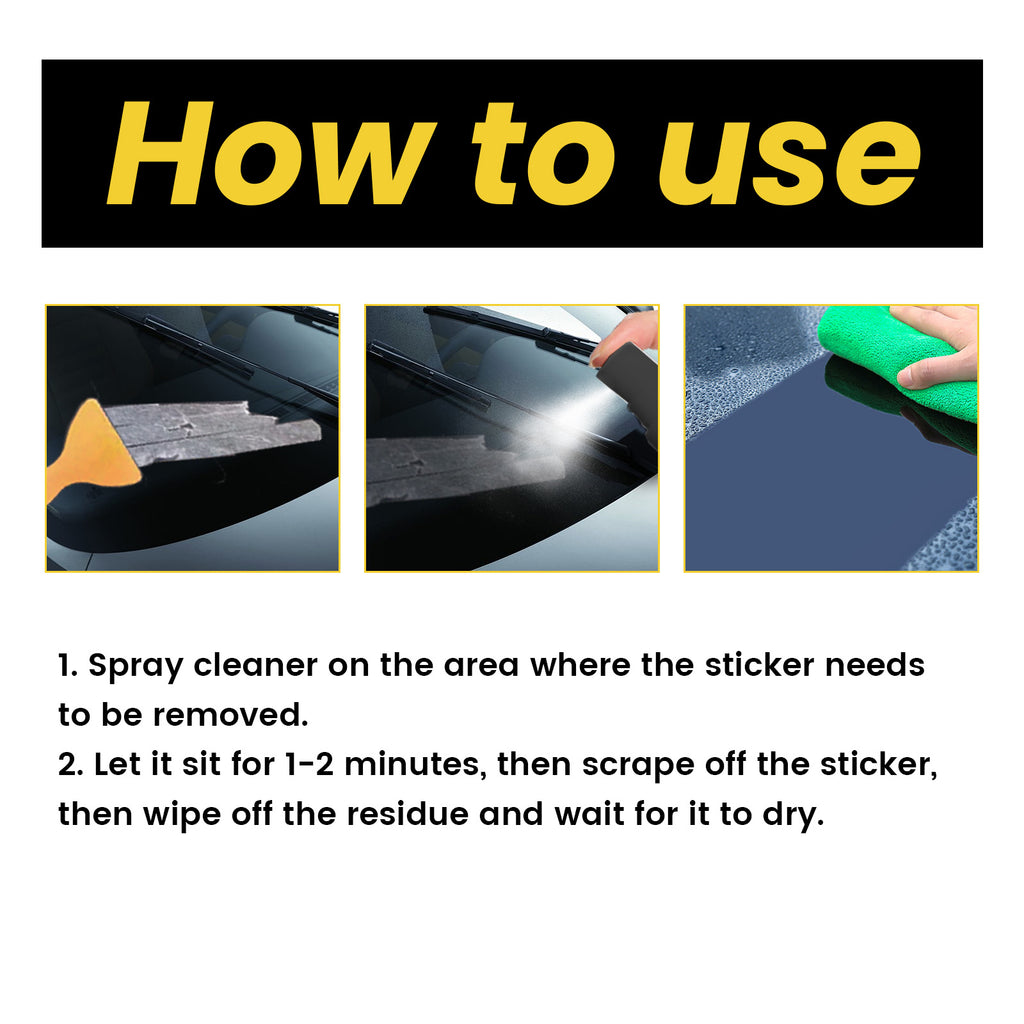 How to use

1. Spray cleaner on the area where the sticker needs to be removed.
2. Let it sit for 1-2 minutes, then scrape off the sticker, then wipe off the residue and wait for it to dry.