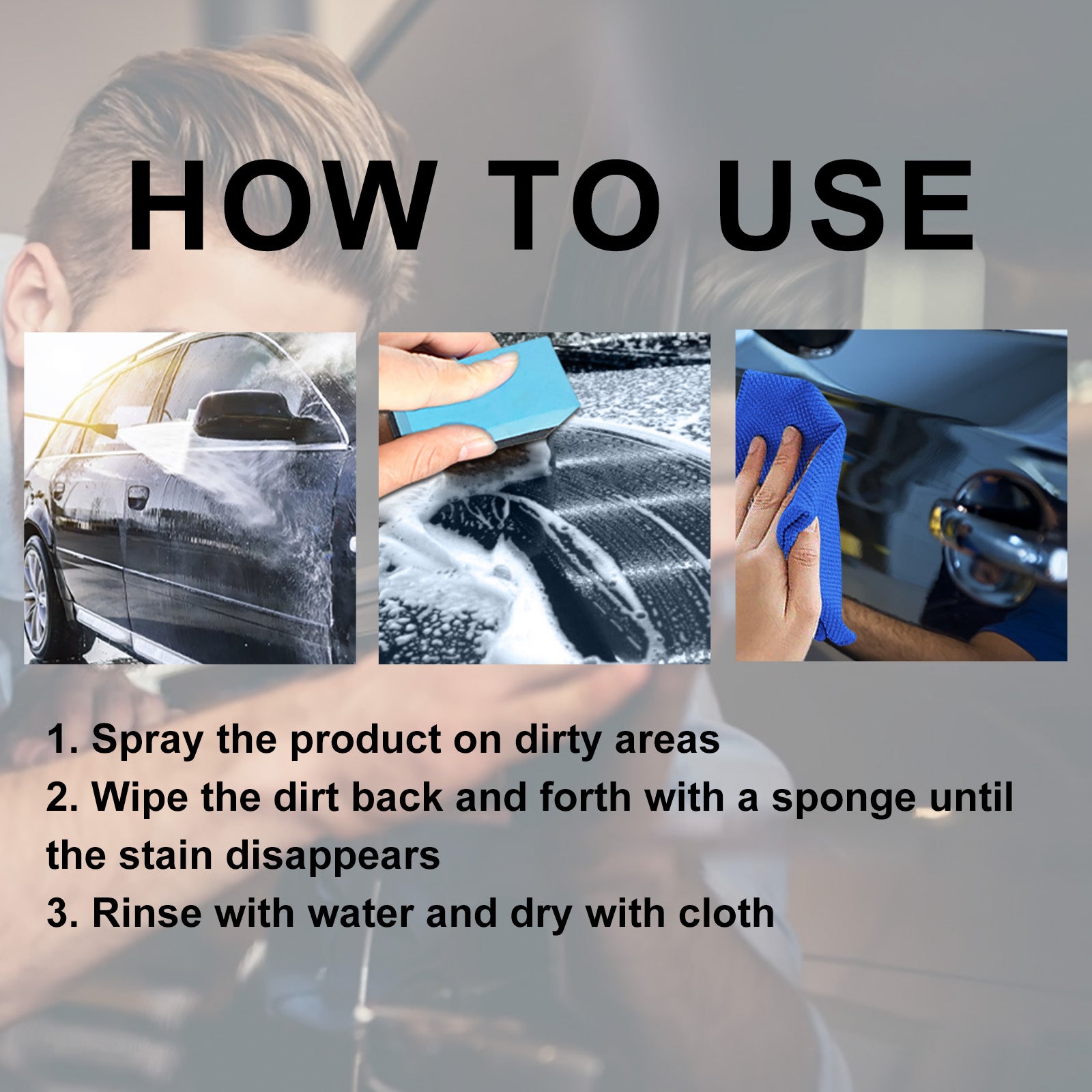 HOW TO USE

1. Spray the product on dirty areas
2. Wipe the dirt back and forth with a sponge until the stain disappears
3. Rinse with water and dry with cloth