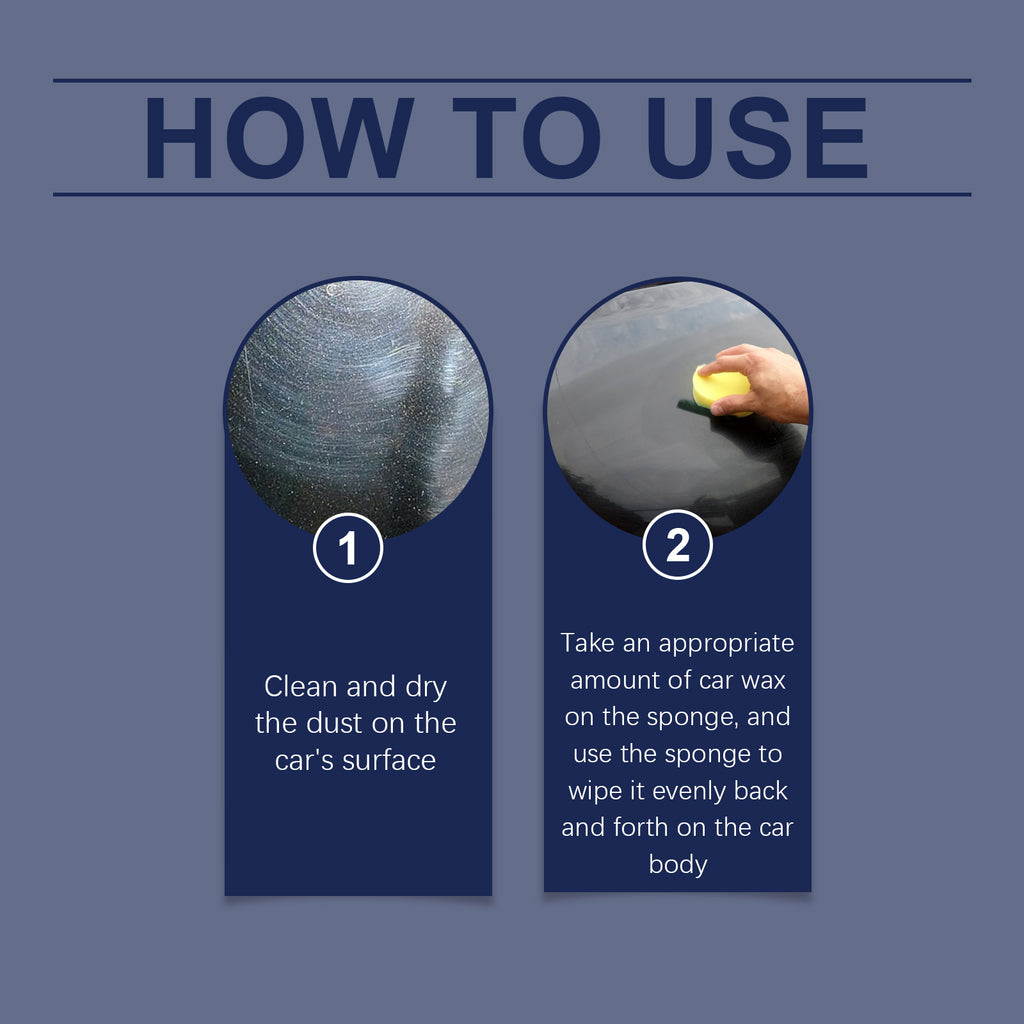 HOW TO USE

1

Clean and dry the dust on the car's surface

2

Take an appropriate amount of car wax on the sponge, and use the sponge to wipe it evenly back and forth on the car body