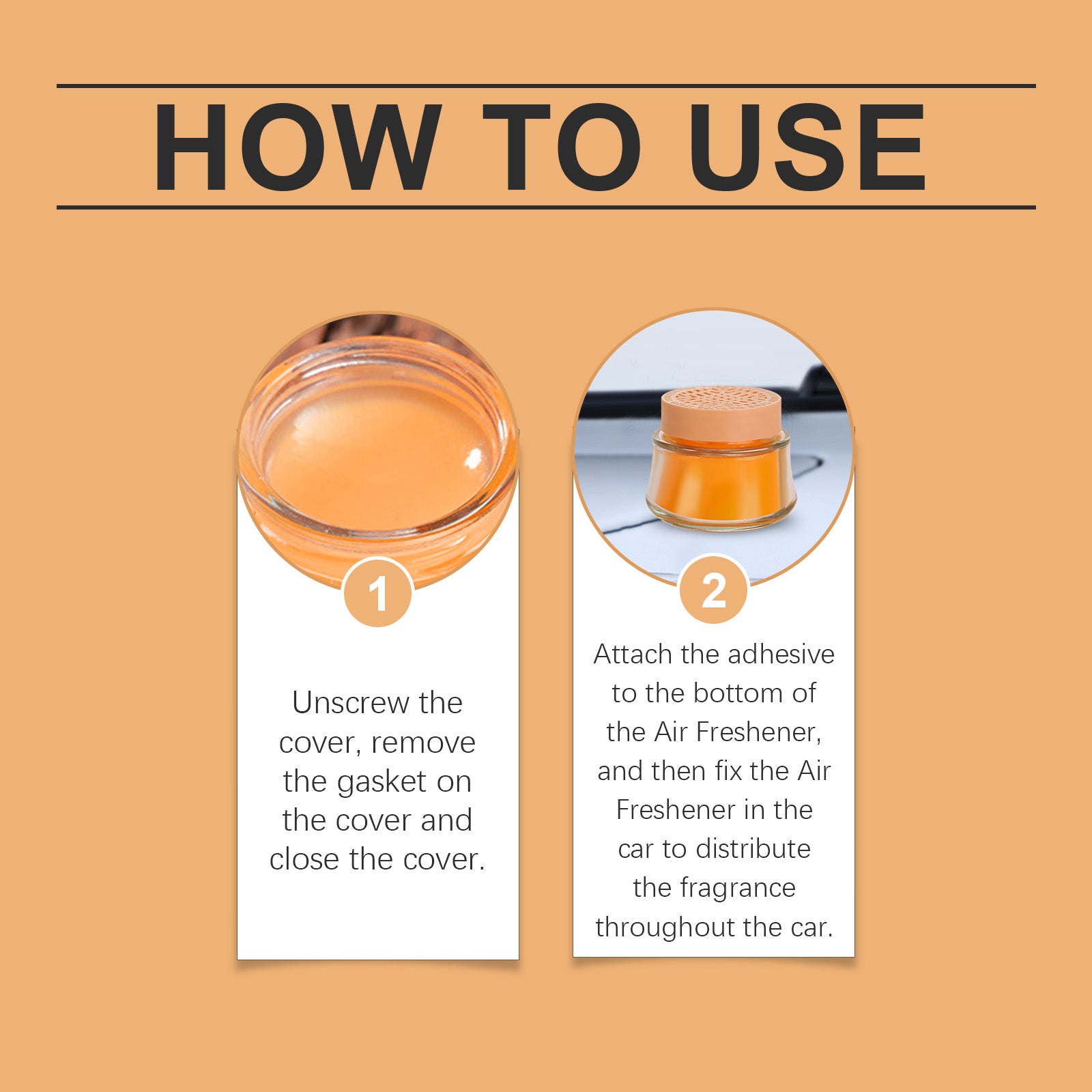 HOW TO USE

1

Unscrew the cover, remove the gasket on the cover and close the cover.

2

Attach the adhesive to the bottom of the Air Freshener, and then fix the Air Freshener in the car to distribute the fragrance throughout the car.