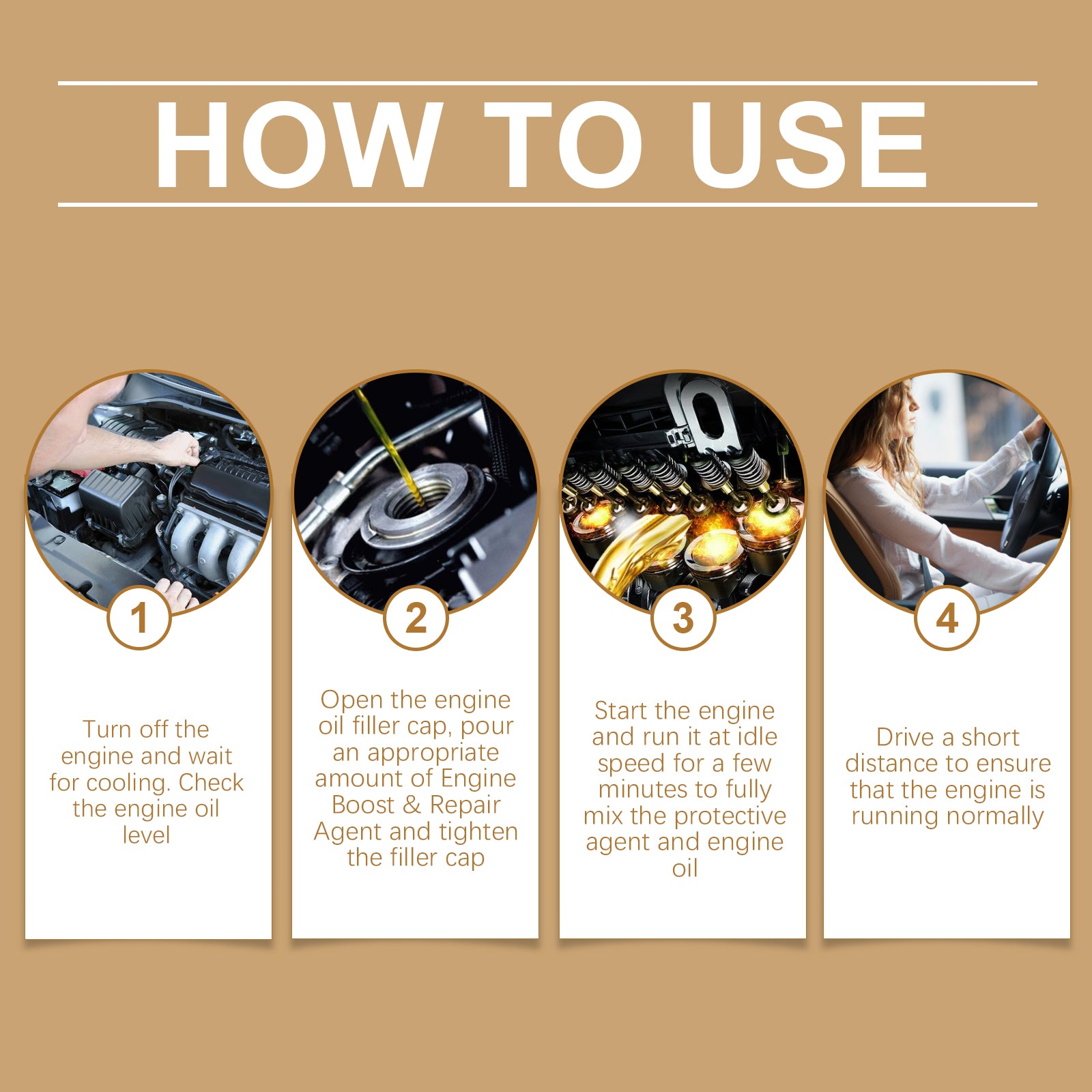 HOW TO USE

1

Turn off the engine and wait for cooling. Check the engine oil level

2

Open the engine oil filler cap, pour an appropriate amount of Engine Boost & Repair Agent and tighten the filler cap

3

Start the engine and run it at idle speed for a few minutes to fully mix the protective agent and engine oil

4

Drive a short distance to ensure that the engine is running normally