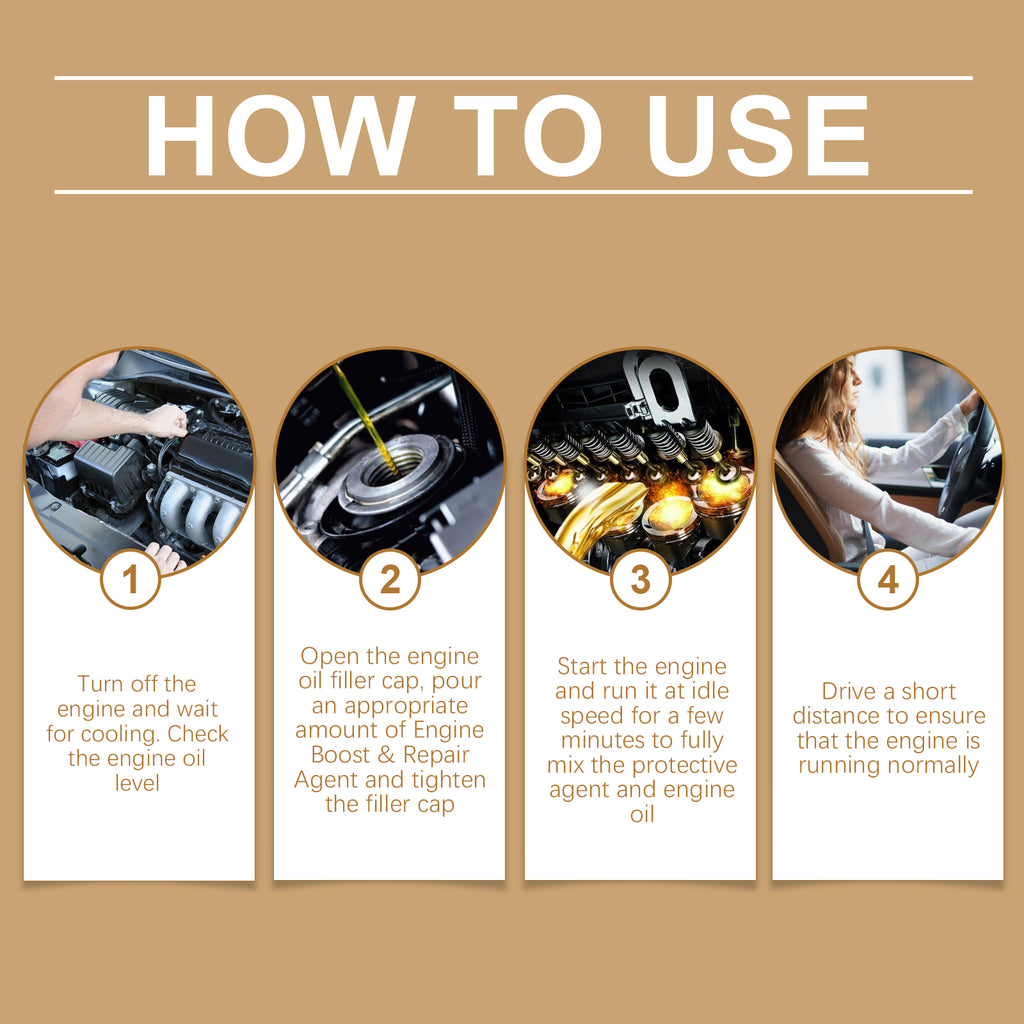 HOW TO USE

1

Turn off the engine and wait for cooling. Check the engine oil level

2

Open the engine oil filler cap, pour an appropriate amount of Engine Boost & Repair Agent and tighten the filler cap

3

Start the engine and run it at idle speed for a few minutes to fully mix the protective agent and engine oil

4

Drive a short distance to ensure that the engine is running normally