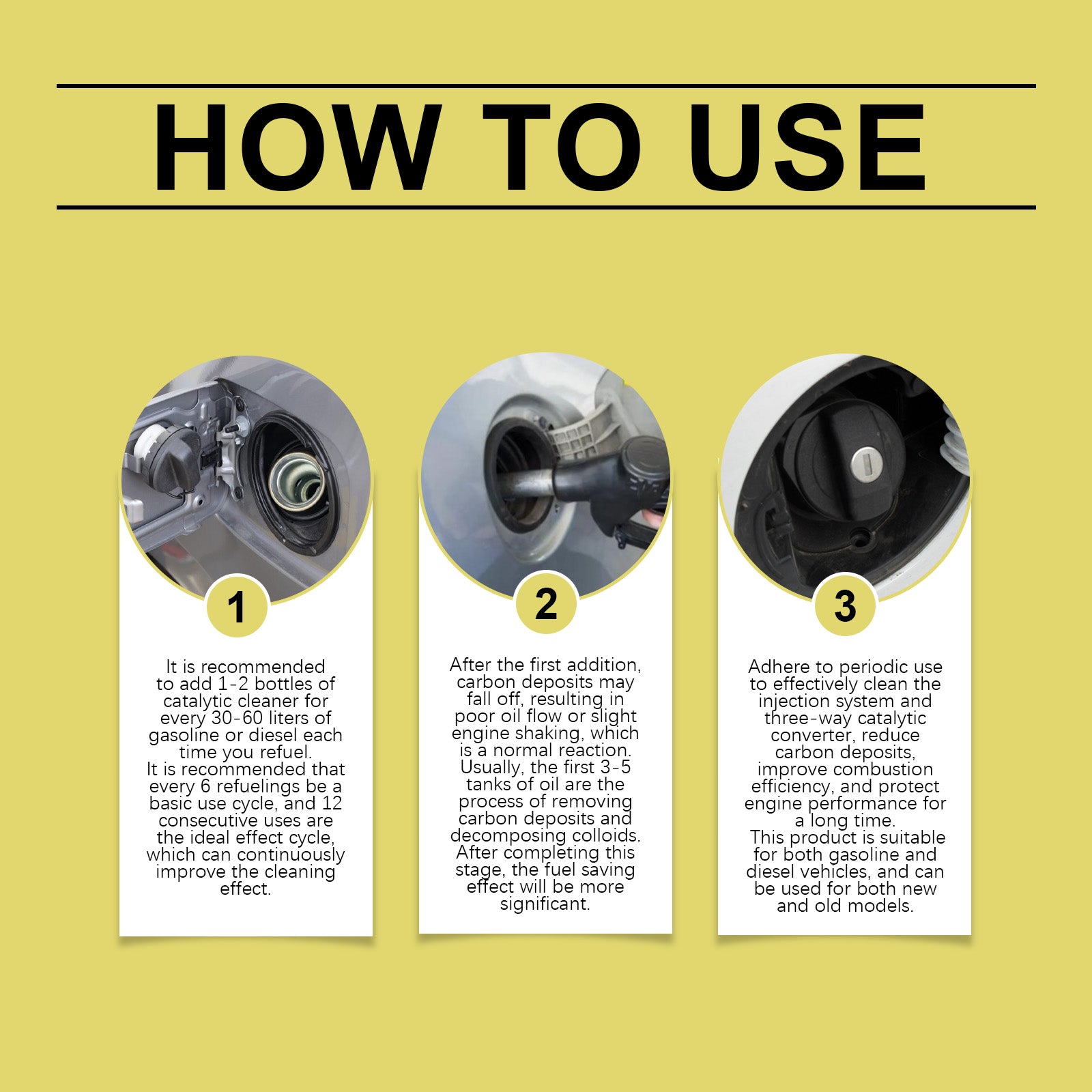 HOW TO USE

1

It is recommended to add 1-2 bottles of catalytic cleaner for every 30-60 liters of gasoline or diesel each time you refuel.
It is recommended that every 6 refuelings be a basic use cycle, and 12 consecutive uses are the ideal effect cycle, which can continuously improve the cleaning effect.

2

After the first addition, carbon deposits may fall off, resulting in poor oil flow or slight engine shaking, which is a normal reaction. Usually, the first 3-5 tanks of oil are the process of removing carbon deposits and decomposing colloids. After completing this stage, the fuel saving effect will be more significant.

3

Adhere to periodic use to effectively clean the injection system and three-way catalytic converter, reduce carbon deposits, improve combustion efficiency, and protect engine performance for a long time.
This product is suitable for both gasoline and diesel vehicles, and can be used for both new and old models.