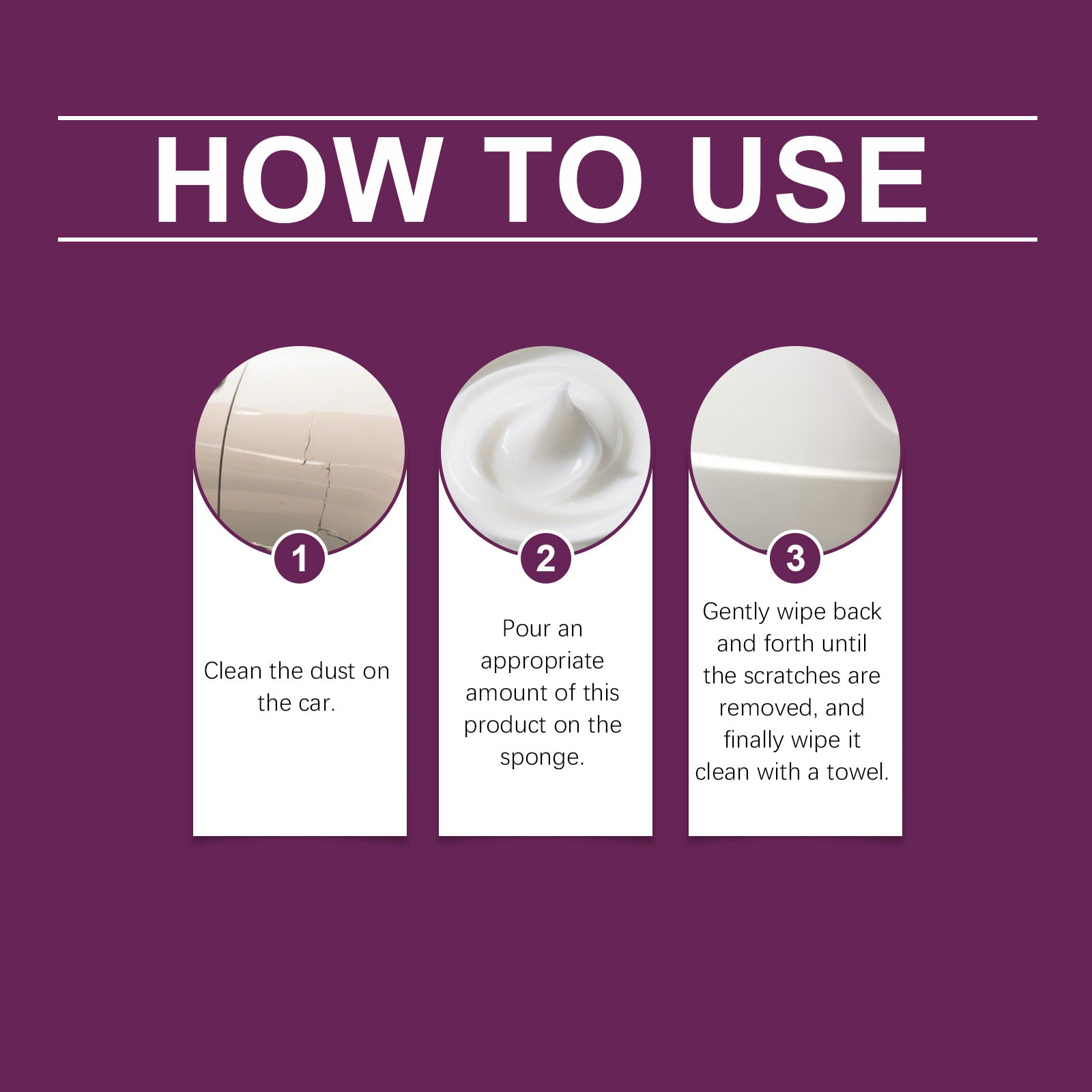 HOW TO USE

1

Clean the dust on the car.

2

Pour an appropriate amount of this product on the sponge.

3

Gently wipe back and forth until the scratches are removed, and finally wipe it clean with a towel.