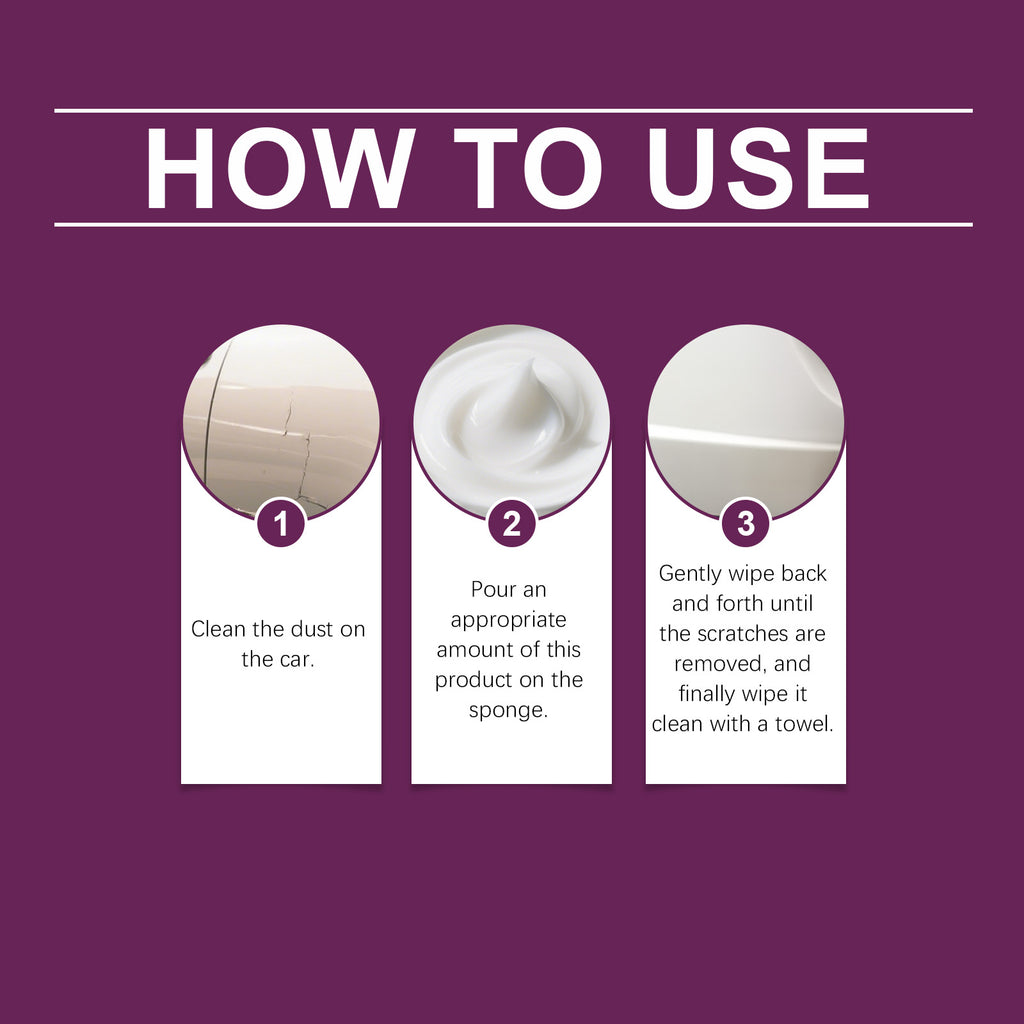 HOW TO USE

1

Clean the dust on the car.

2

Pour an appropriate amount of this product on the sponge.

3

Gently wipe back and forth until the scratches are removed, and finally wipe it clean with a towel.