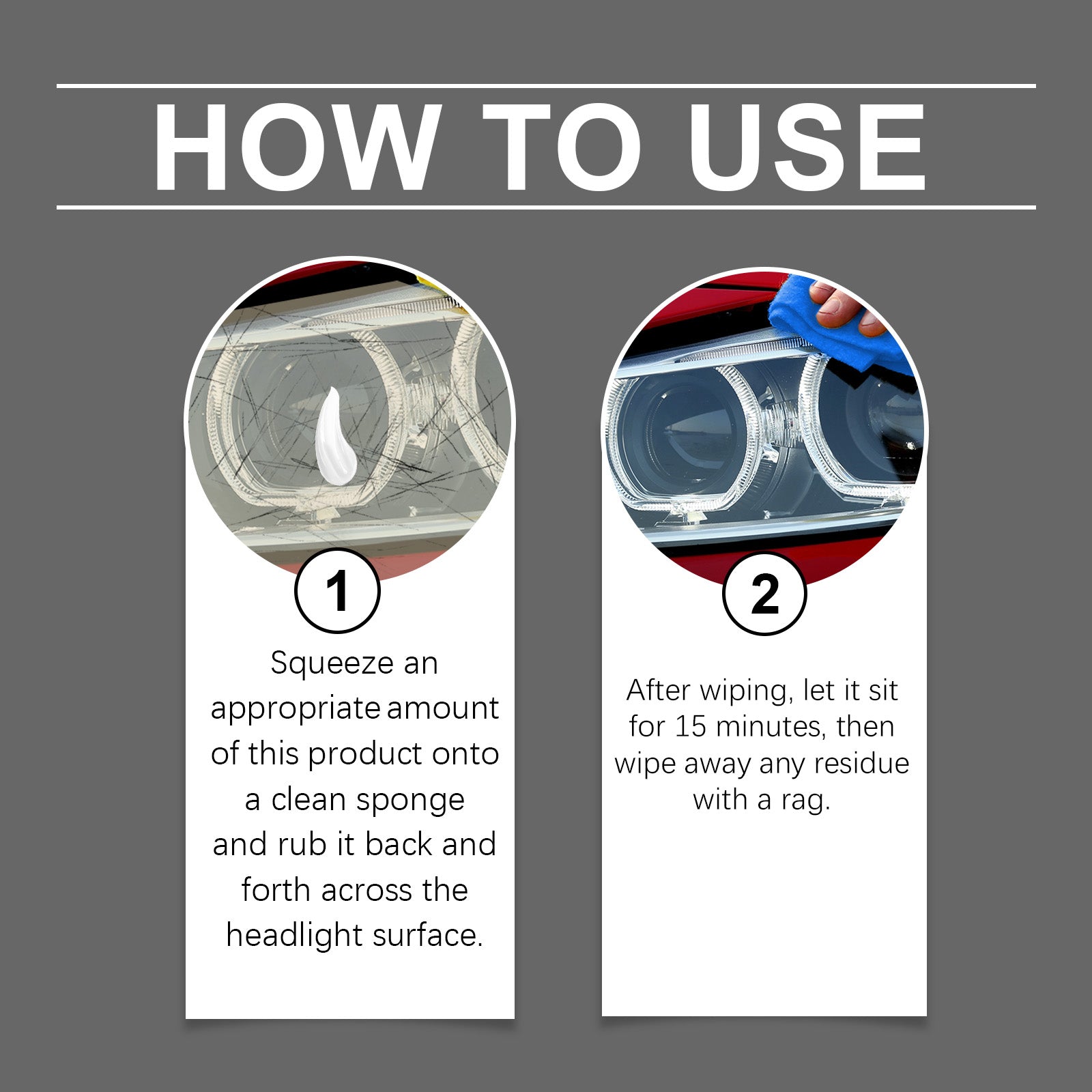 HOW TO USE

1

Squeeze an appropriate amount of this product onto a clean sponge and rub it back and forth across the headlight surface.

2

After wiping, let it sit for 15 minutes, then wipe away any residue with a rag.