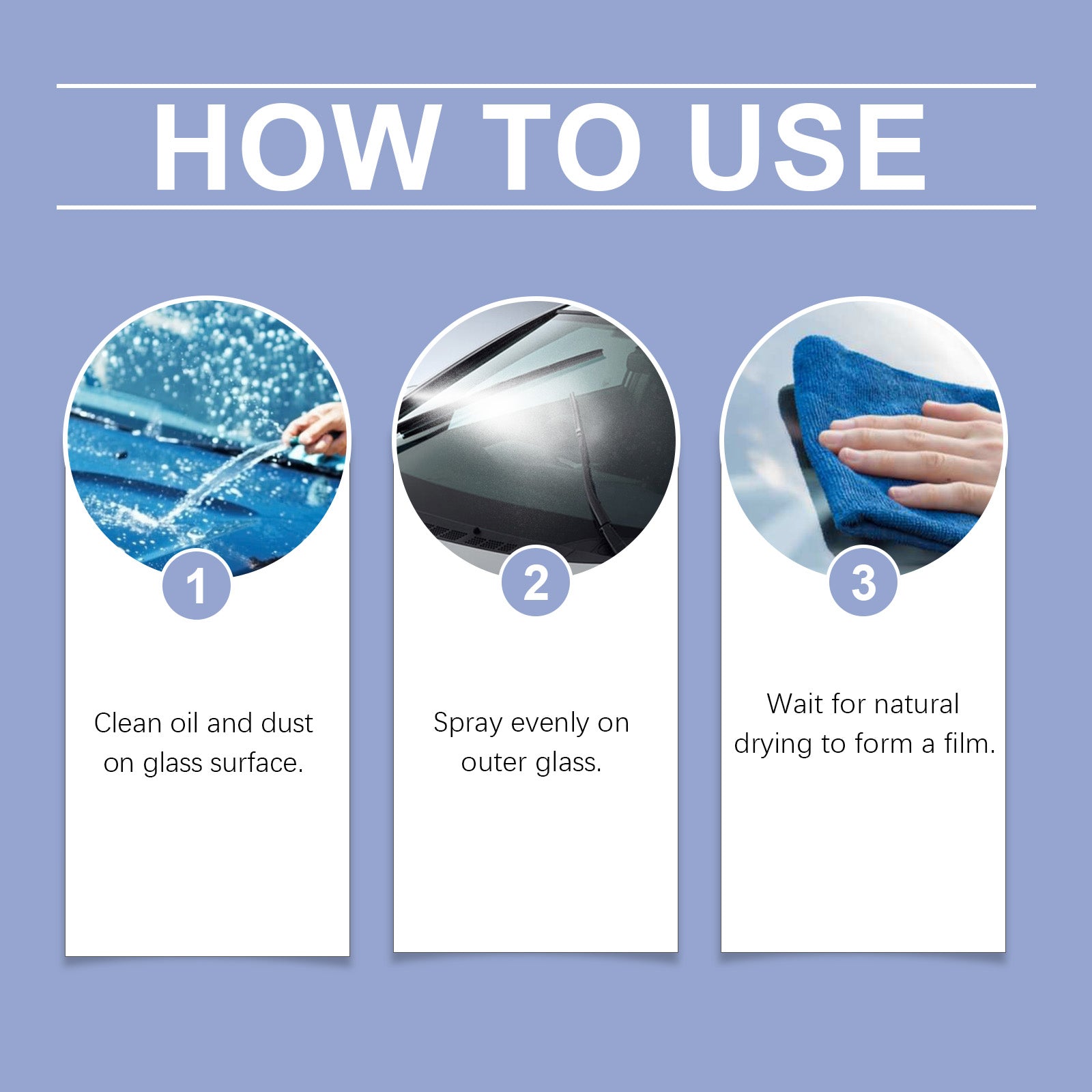 HOW TO USE

1

Clean oil and dust on glass surface.

2

Spray evenly on outer glass.

3

Wait for natural drying to form a film.