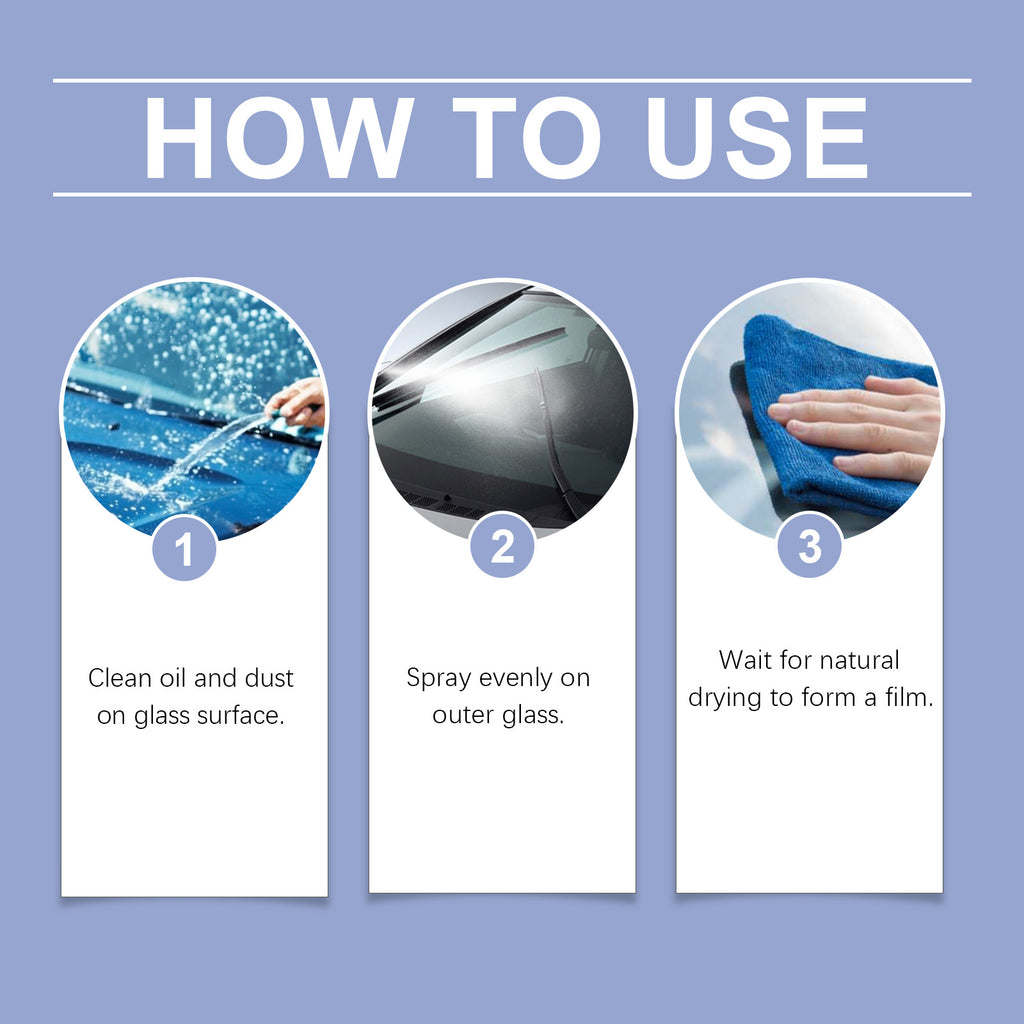 HOW TO USE

1

Clean oil and dust on glass surface.

2

Spray evenly on outer glass.

3

Wait for natural drying to form a film.